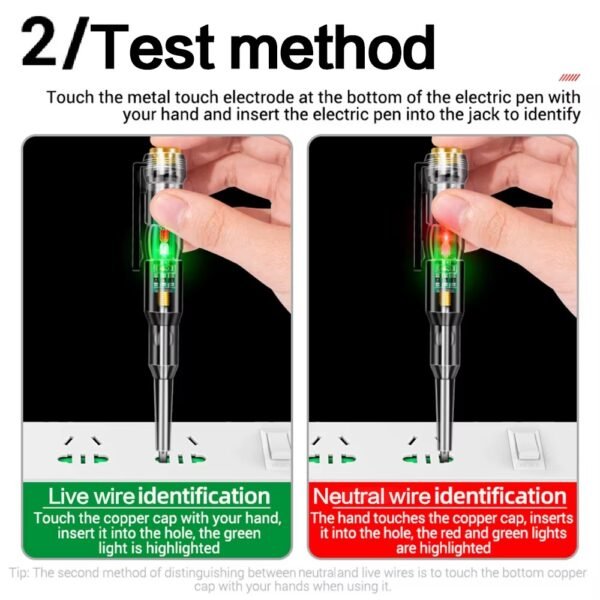 2/Test method

Touch the metal touch electrode at the bottom of the electric pen with your hand and insert the electric pen into the jack to identify

Live wire identification
Touch the copper cap with your hand, insert it into the hole, the green light is highlighted

Neutral wire identification
The hand touches the copper cap, inserts it into the hole, the red and green lights are highlighted

Tip: The second method of distinguishing between neutraland live wires is to touch the bottom copper cap with your hands when using it.