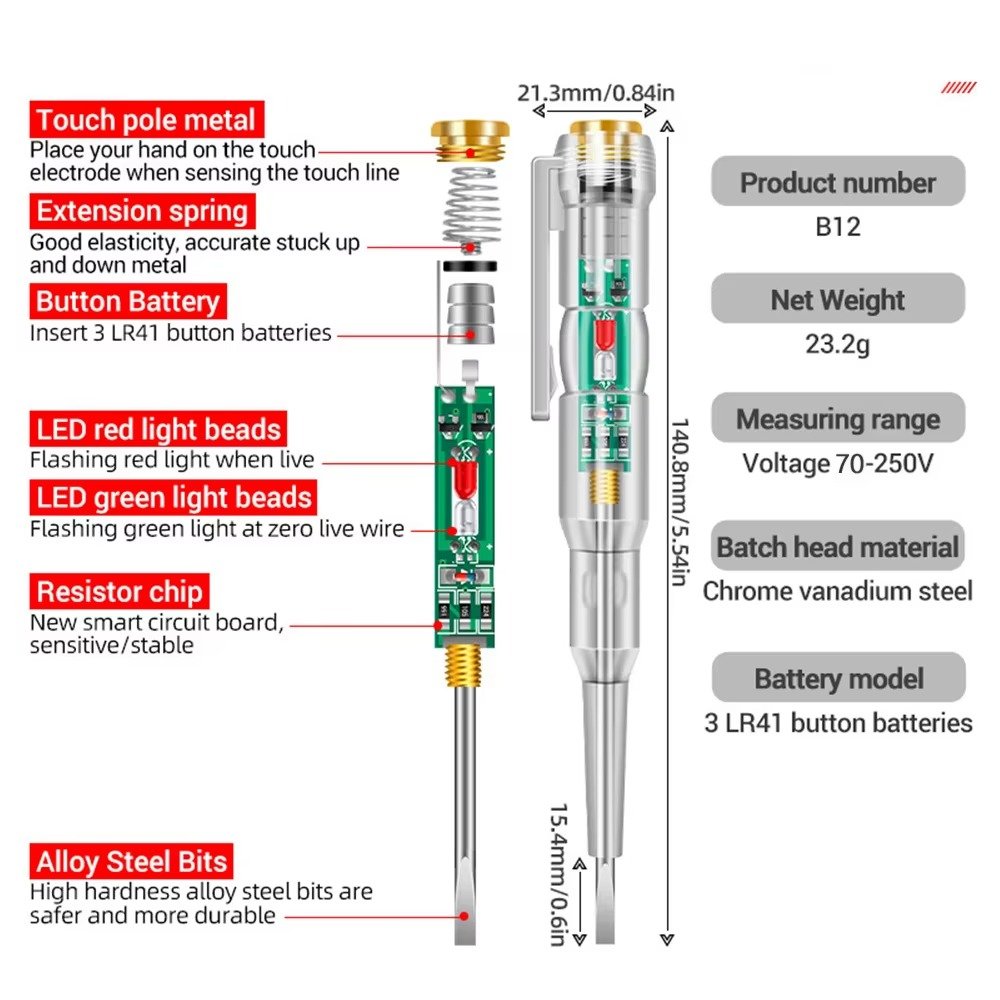 Touch pole metal
Place your hand on the touch electrode when sensing the touch line

Extension spring
Good elasticity, accurate stuck up and down metal

Button Battery
Insert 3 LR41 button batteries

LED red light beads
Flashing red light when live

LED green light beads
Flashing green light at zero live wire

Resistor chip
New smart circuit board, sensitive/stable

Alloy Steel Bits
High hardness alloy steel bits are safer and more durable

21.3mm/0.84in

140.8mm/5.54in

15.4mm/0.6in

Product number
B12

Net Weight
23.2g

Measuring range
Voltage 70-250V

Batch head material
Chrome vanadium steel

Battery model
3 LR41 button batteries